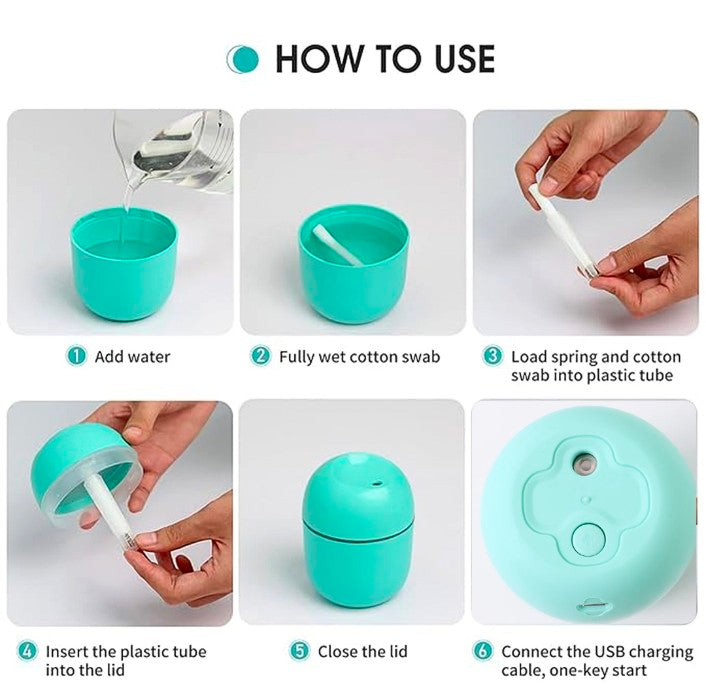 HOW TO USE

1 Add water

2 Fully wet cotton swab

3 Load spring and cotton swab into plastic tube

4 Insert the plastic tube into the lid

5 Close the lid

6 Connect the USB charging cable, one-key start